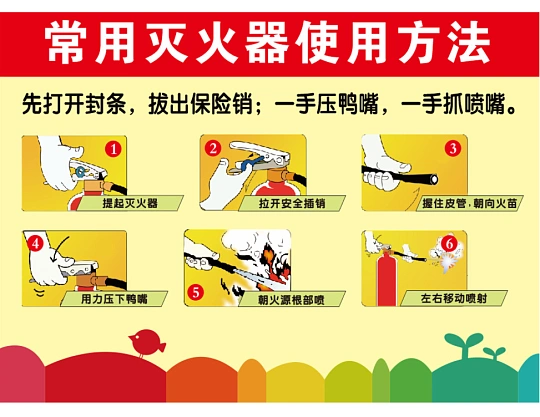 常用灭火器使用方法

先打开封条，拔出保险销；一手压鸭嘴，一手抓喷嘴。

1
提起灭火器

2
拉开安全插销

3
握住皮管，朝向火苗

4
用力压下鸭嘴

5
朝火源根部喷

6
左右移动喷射